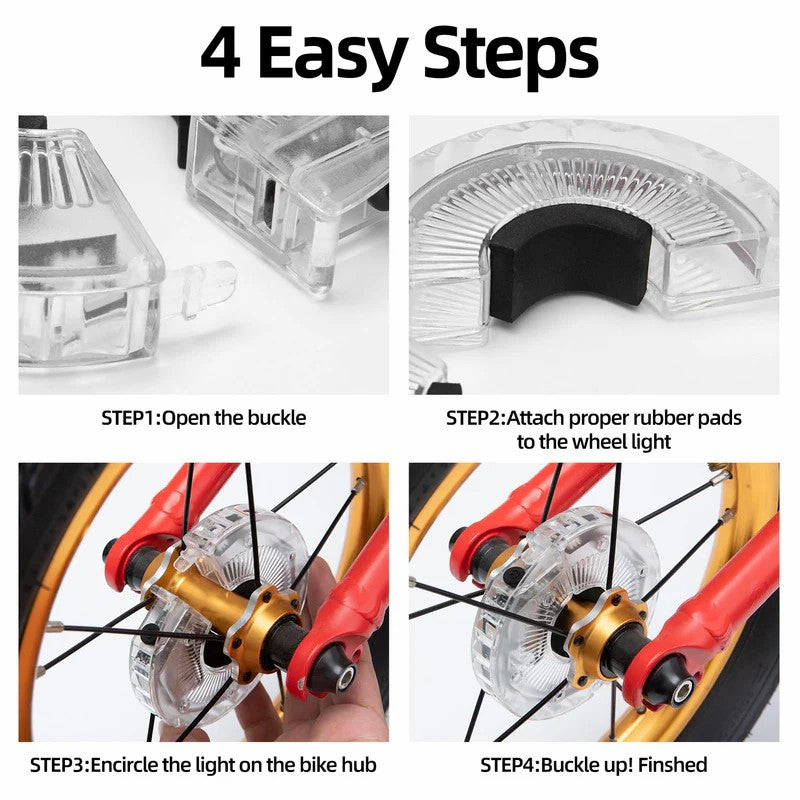 4 Easy Steps

STEP1:Open the buckle

STEP2:Attach proper rubber pads to the wheel light

STEP3:Encircle the light on the bike hub

STEP4:Buckle up! Finshed