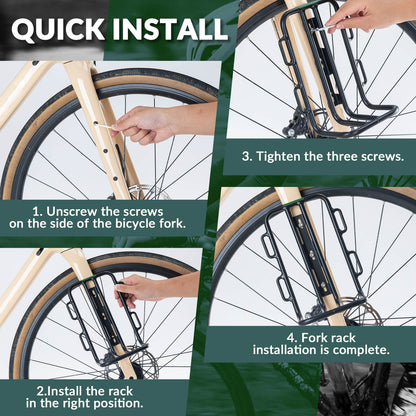 QUICK INSTALL

1. Unscrew the screws on the side of the bicycle fork.

2.Install the rack in the right position.

3. Tighten the three screws.

4. Fork rack installation is complete.