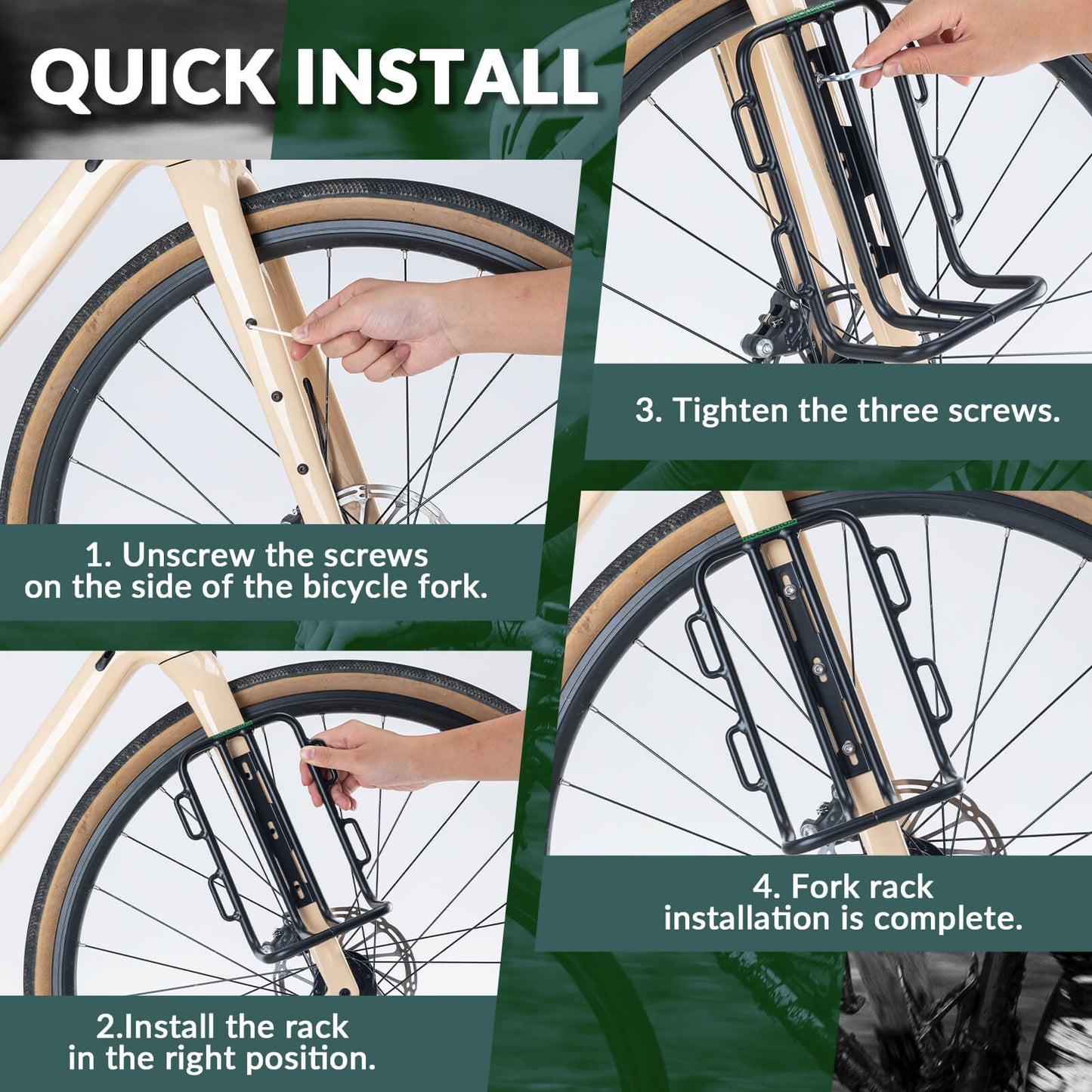 QUICK INSTALL

1. Unscrew the screws on the side of the bicycle fork.

2.Install the rack in the right position.

3. Tighten the three screws.

4. Fork rack installation is complete.