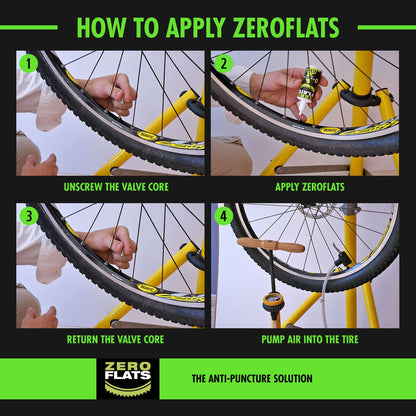 HOW TO APPLY ZEROFLATS

1

UNSCREW THE VALVE CORE

2

APPLY ZEROFLATS

3

RETURN THE VALVE CORE

4

PUMP AIR INTO THE TIRE

ZERO FLATS

THE ANTI-PUNCTURE SOLUTION